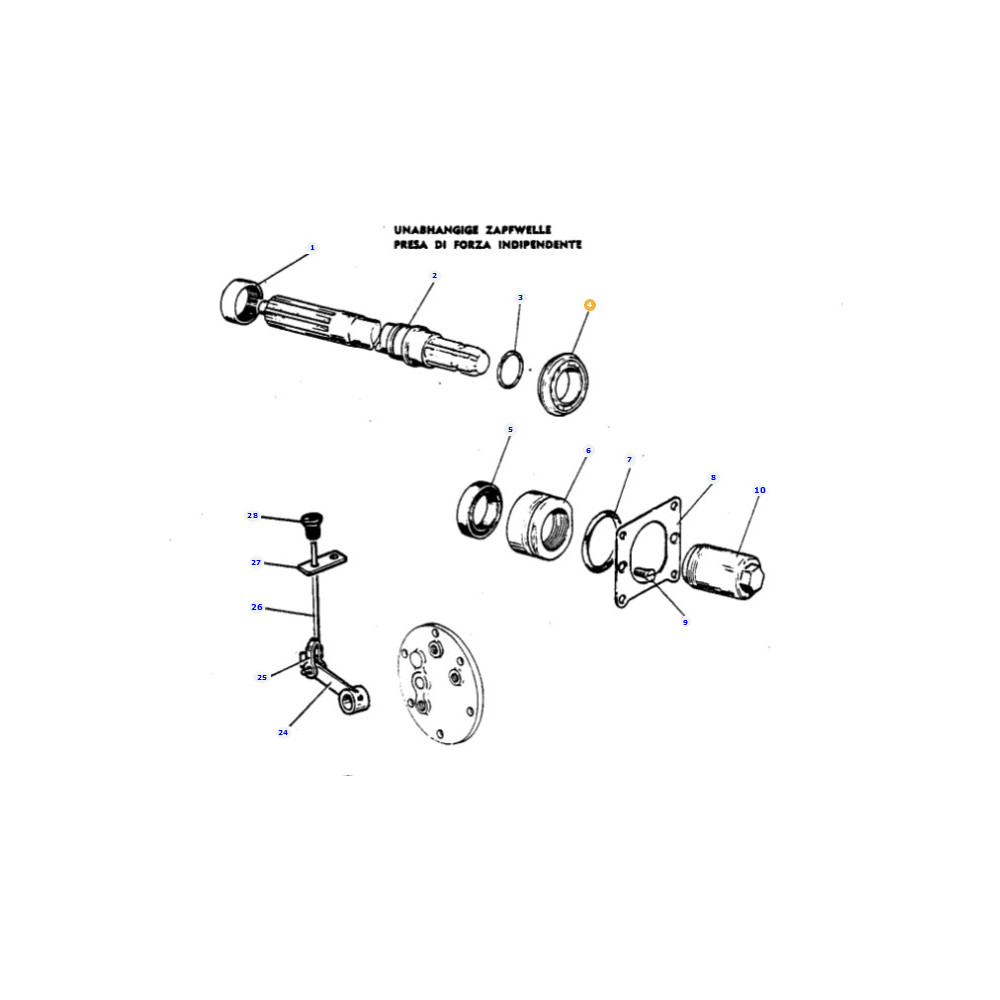 UNABHANGIGE ZAPFWELLE
PRESA DI FORZA INDIPENDENTE

1
2
3
4
5
6
7
8
10
9
28
27
26
25
24