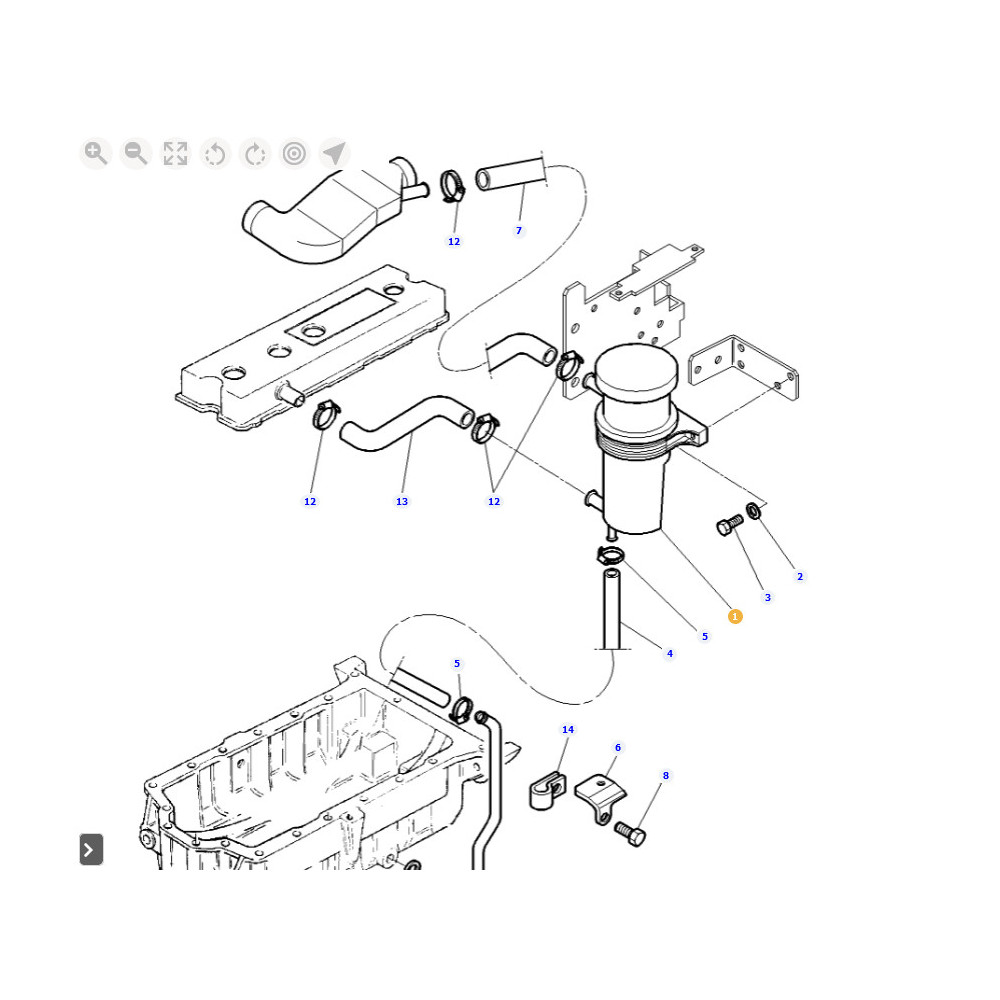 12
7
12
13
12
2
3
1
5
4
5
14
6
8