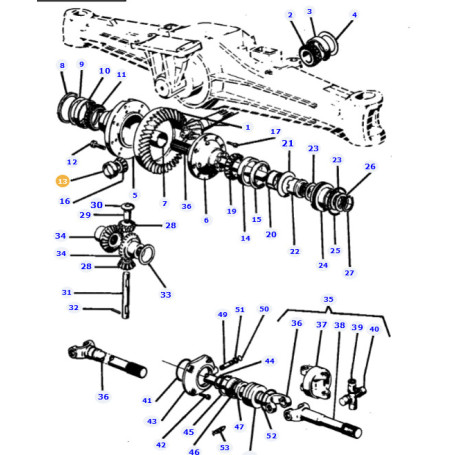 2
3
4
8
9
10
11
1
17
21
23
23
26
12
13
16
5
7
36
6
19
14
15
20
22
24
25
27
30
29
28
34
34
28
33
31
32
35
49
51
50
36
37
38
39
40
44
36
41
43
42
45
46
47
52
53