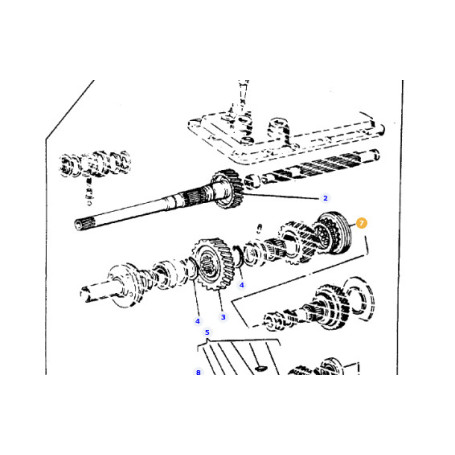 2
7
4
4
3
5
8