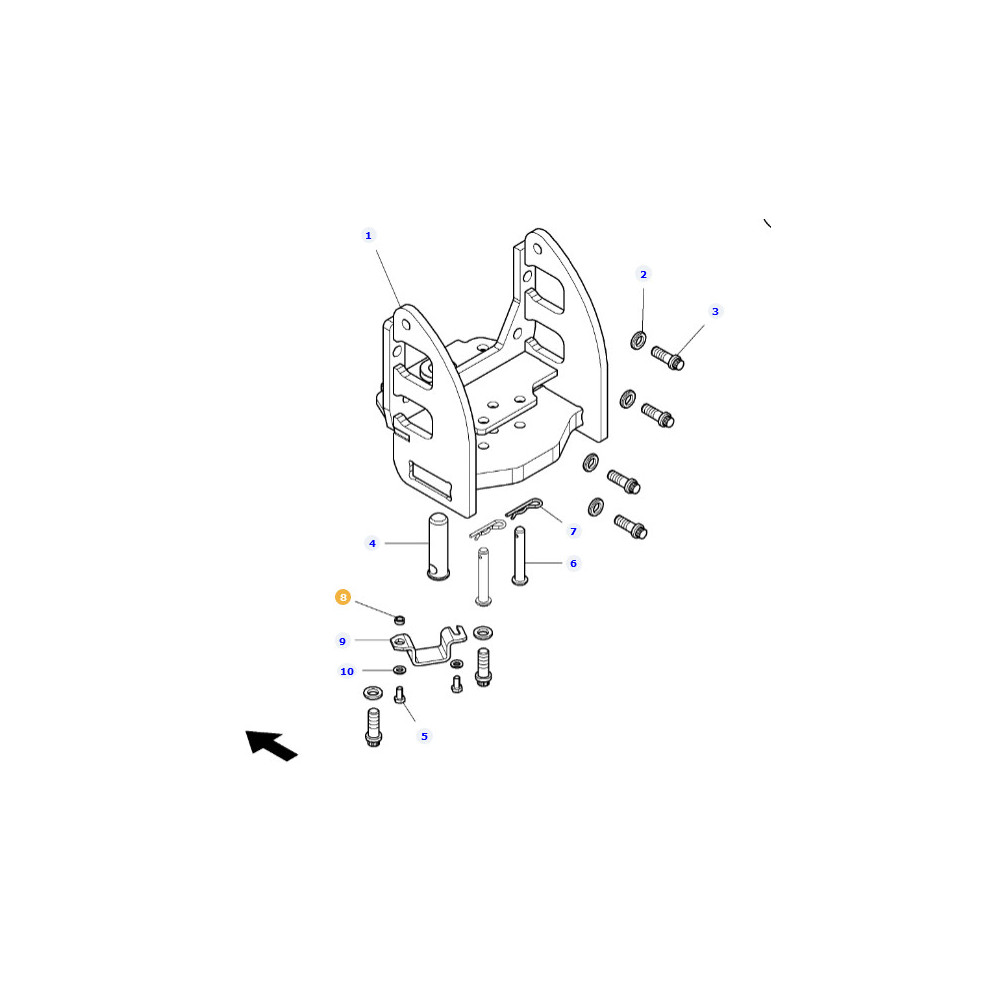 1
2
3
4
7
6
8
9
10
5