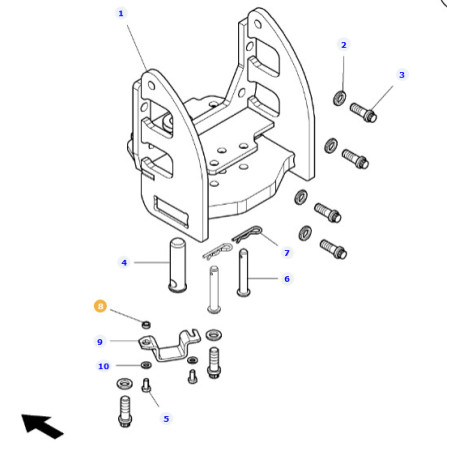 1
2
3
4
7
6
8
9
10
5