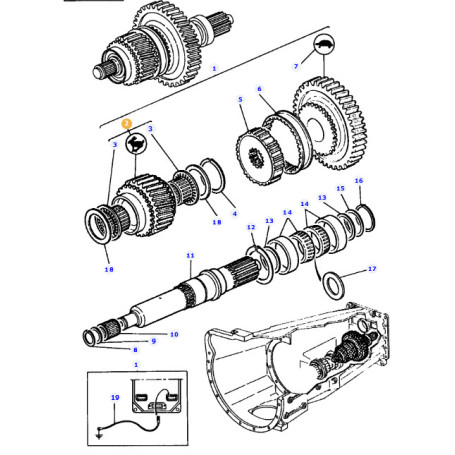 1
7
6
5
2
3
3
4
18
16
15
13
14
14
13
12
18
11
17
10
9
8
1
19