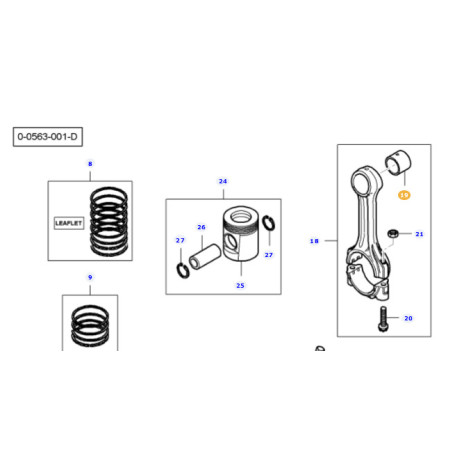 0-0563-001-D

8

LEAFLET

9

24

26

27

27

25

19

18

21

20