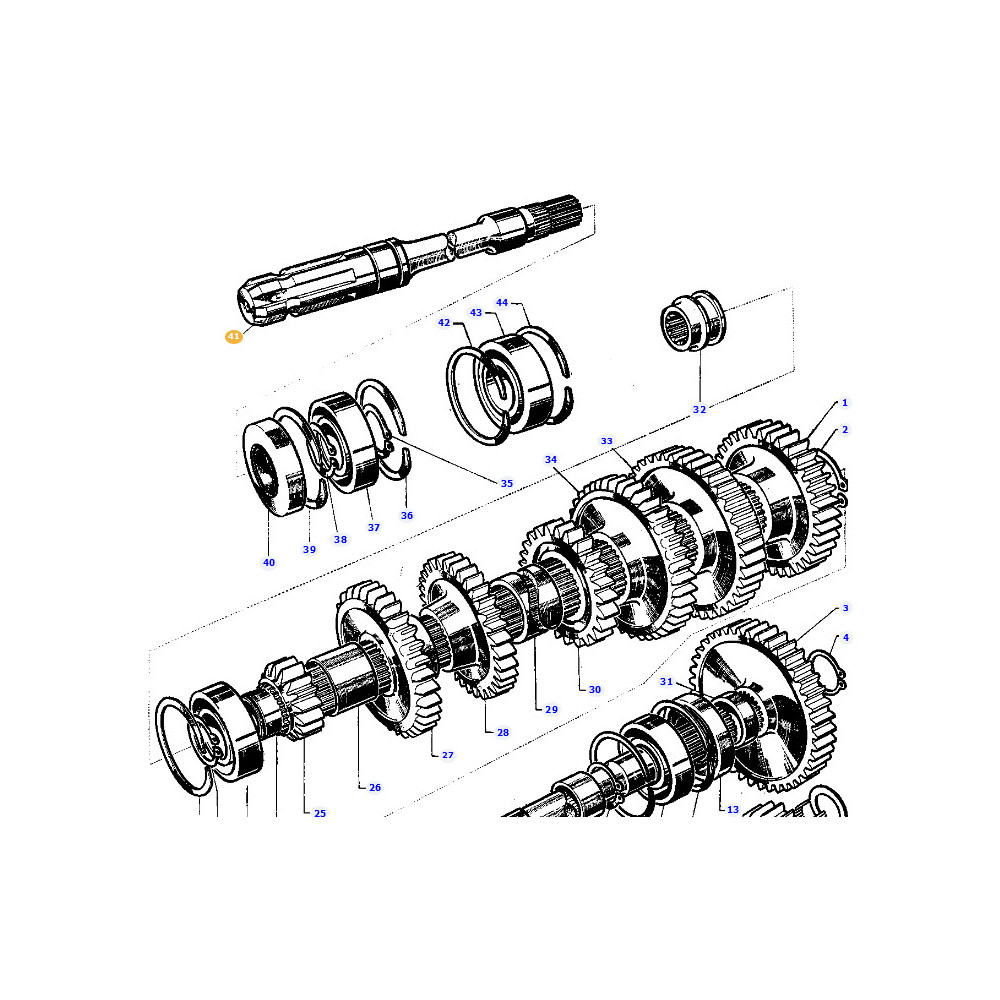 41
42
43
44
32
1
2
35
36
37
38
39
40
34
33
3
4
31
30
29
28
27
26
25
13