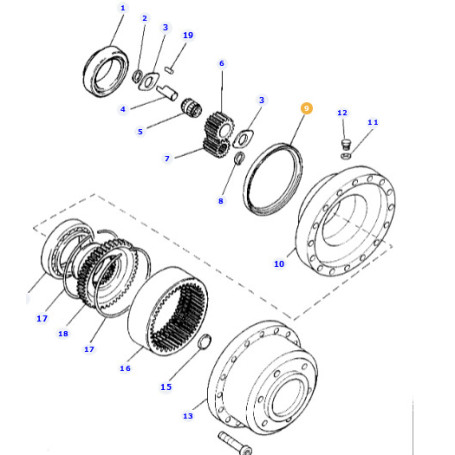 1
2
3
19
6
4
5
3
9
12
11
7
8
10
17
18
17
16
15
13