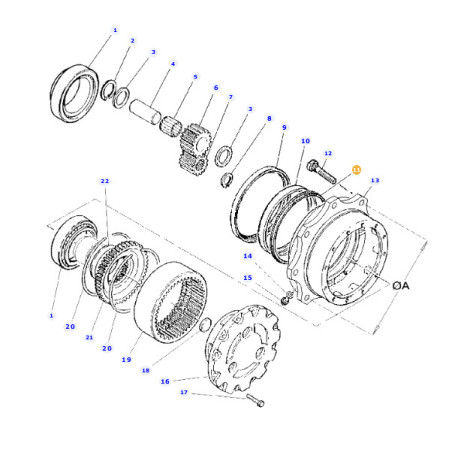 1
2
3
4
5
6
7
3
8
9
10
12
11
13
22
14
15
ØA
1
20
21
20
19
18
16
17