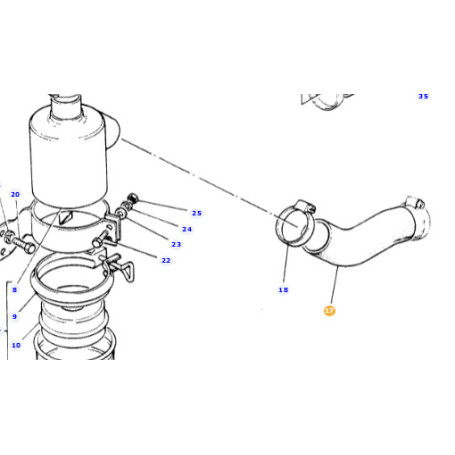 35
20
25
24
23
22
8
9
10
18
17