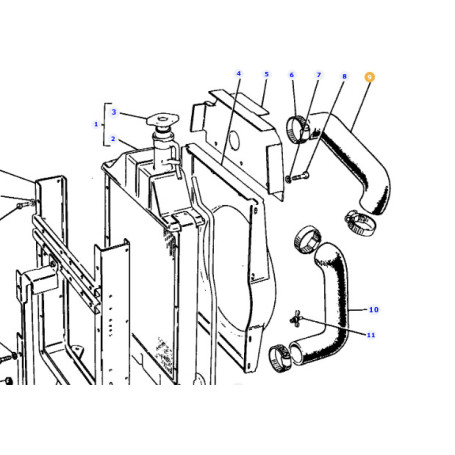 4
5
6
7
8
9
3
1
2
10
11